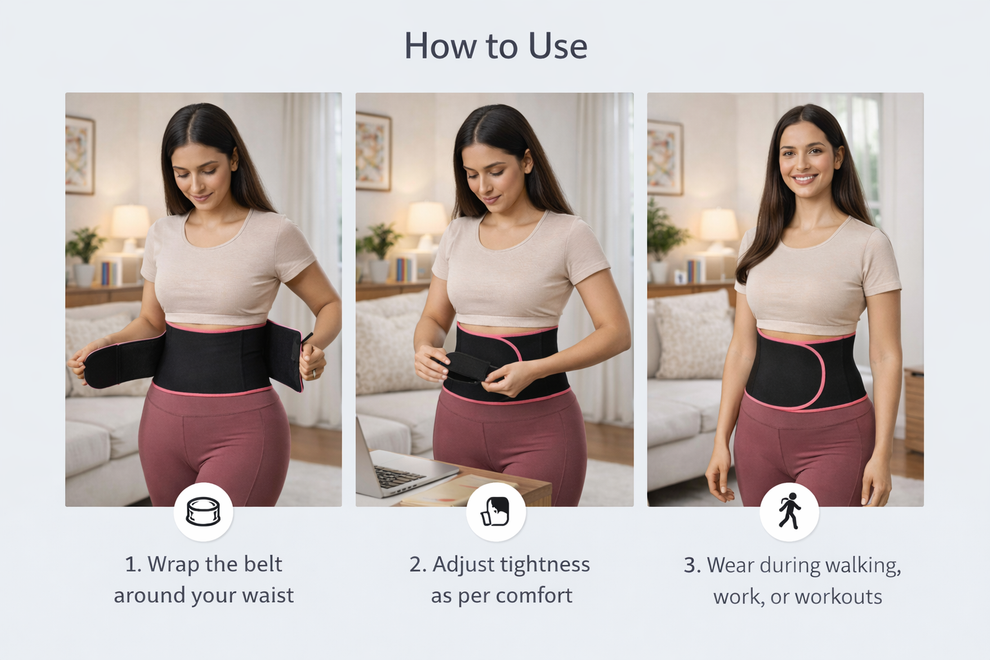 How to Use

1. Wrap the belt around your waist

2. Adjust tightness as per comfort

3. Wear during walking, work, or workouts